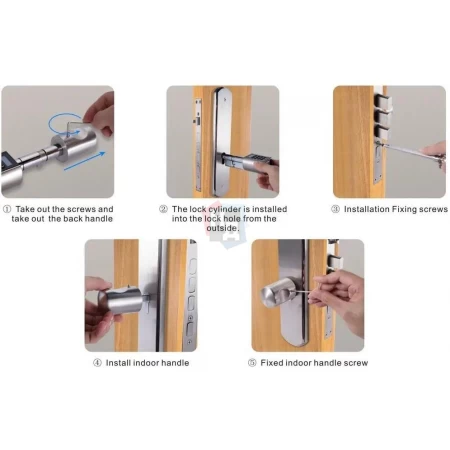 ① Take out the screws and take out the back handle

② The lock cylinder is installed into the lock hole from the outside.

③ Installation Fixing screws

④ Install indoor handle

⑤ Fixed indoor handle screw